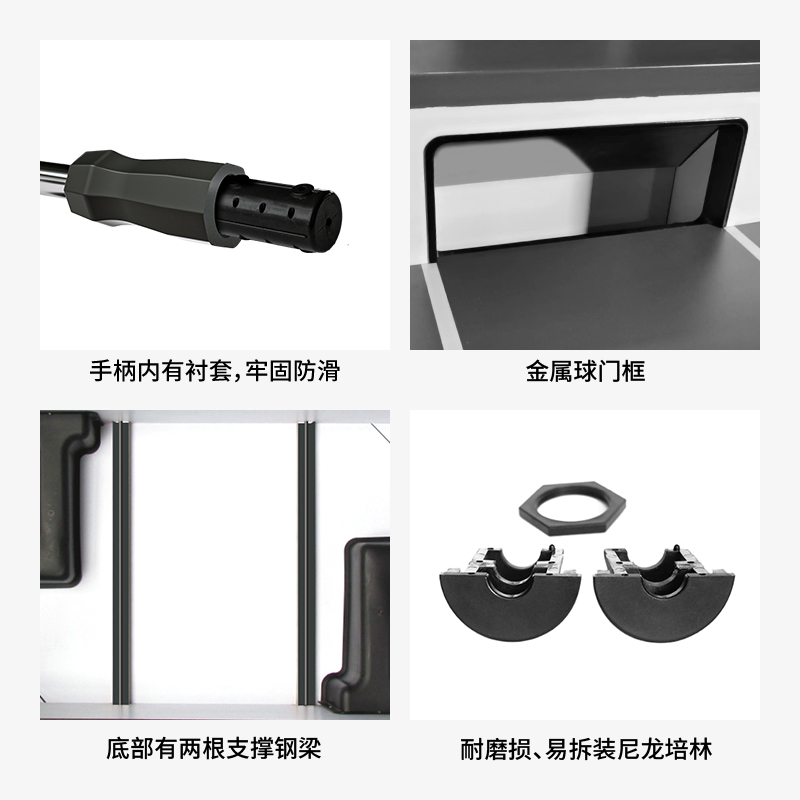 手柄内有衬套，牢固防滑

金属球门框

底部有两根支撑钢梁

耐磨损、易拆装尼龙培林